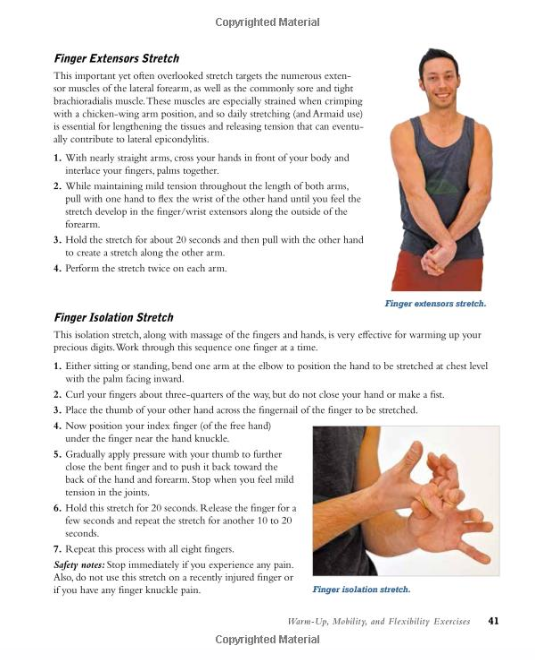 Copyrighted Material

Finger Extensors Stretch

This important yet often overlooked stretch targets the numerous extensor muscles of the lateral forearm, as well as the commonly sore and tight brachioradialis muscle. These muscles are especially strained when crimping with a chicken-wing arm position, and so daily stretching (and Armaid use) is essential for lengthening the tissues and releasing tension that can eventually contribute to lateral epicondylitis.

1. With nearly straight arms, cross your hands in front of your body and interlace your fingers, palms together.
2. While maintaining mild tension throughout the length of both arms, pull with one hand to flex the wrist of the other hand until you feel the stretch develop in the finger/wrist extensors along the outside of the forearm.
3. Hold the stretch for about 20 seconds and then pull with the other hand to create a stretch along the other arm.
4. Perform the stretch twice on each arm.

Finger extensors stretch.

Finger Isolation Stretch

This isolation stretch, along with massage of the fingers and hands, is very effective for warming up your precious digits. Work through this sequence one finger at a time.

1. Either sitting or standing, bend one arm at the elbow to position the hand to be stretched at chest level with the palm facing inward.
2. Curl your fingers about three-quarters of the way, but do not close your hand or make a fist.
3. Place the thumb of your other hand across the fingernail of the finger to be stretched.
4. Now position your index finger (of the free hand) under the finger near the hand knuckle.
5. Gradually apply pressure with your thumb to further close the bent finger and to push it back toward the back of the hand and forearm. Stop when you feel mild tension in the joints.
6. Hold this stretch for 20 seconds. Release the finger for a few seconds and repeat the stretch for another 10 to 20 seconds.
7. Repeat this process with all eight fingers.

Safety notes: Stop immediately if you experience any pain. Also, do not use this stretch on a recently injured finger or if you have any finger knuckle pain.

Finger isolation stretch.

Warm-Up, Mobility, and Flexibility Exercises 41

Copyrighted Material